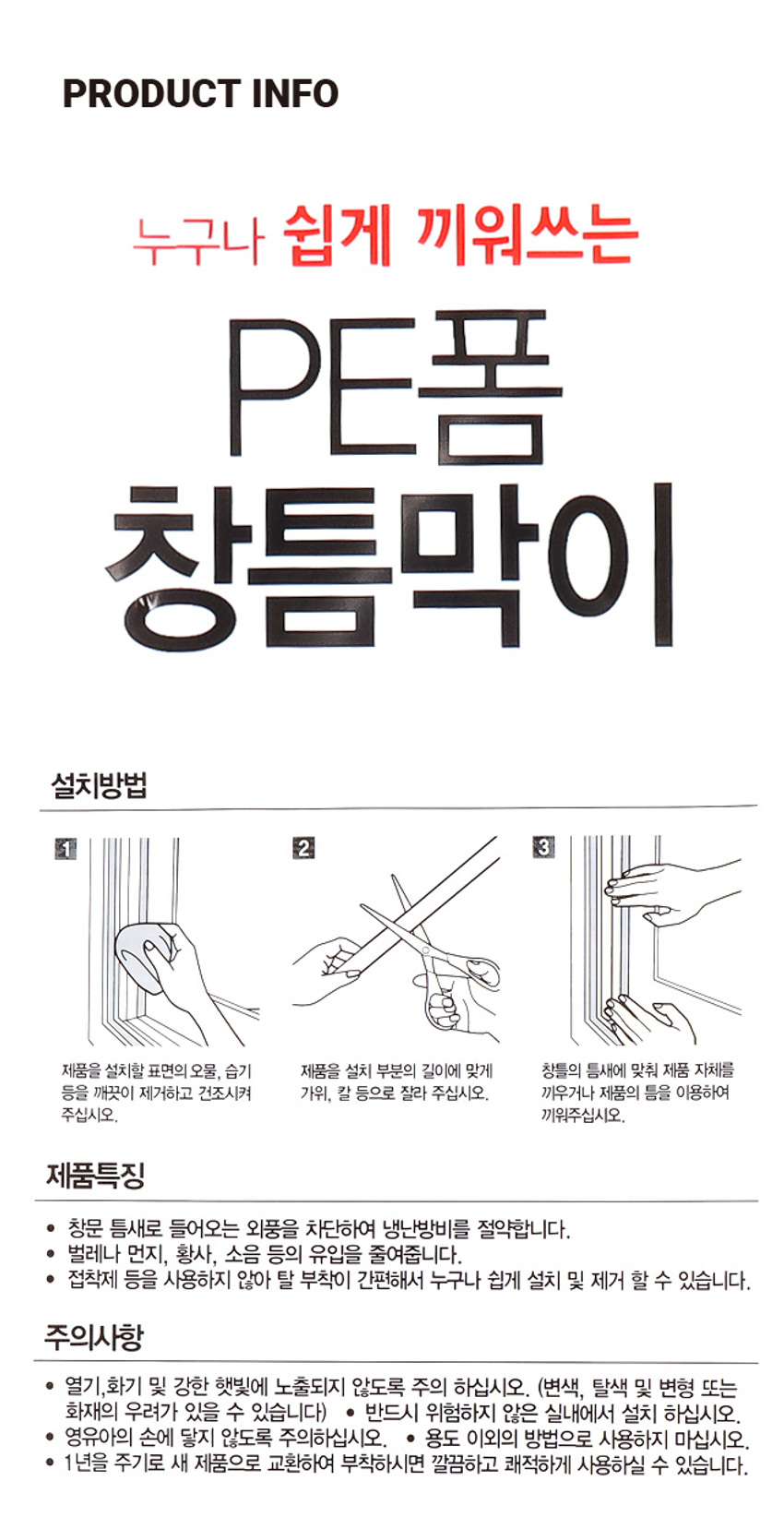 PRODUCT INFO

누구나 쉽게 끼워쓰는

PE폼
창틈막이

설치방법

1

제품을 설치할 표면의 오물, 습기 등을 깨끗이 제거하고 건조시켜 주십시오.

2

제품을 설치 부분의 길이에 맞게 가위, 칼 등으로 잘라 주십시오.

3

창틀의 틈새에 맞춰 제품 자체를 끼우거나 제품의 틈을 이용하여 끼워주십시오.

제품특징

• 창문 틈새로 들어오는 외풍을 차단하여 냉난방비를 절약합니다.
• 벌레나 먼지, 황사, 소음 등의 유입을 줄여줍니다.
• 접착제 등을 사용하지 않아 탈 부착이 간편해서 누구나 쉽게 설치 및 제거 할 수 있습니다.

주의사항

• 열기,화기 및 강한 햇빛에 노출되지 않도록 주의 하십시오. (변색, 탈색 및 변형 또는 화재의 우려가 있을 수 있습니다) • 반드시 위험하지 않은 실내에서 설치 하십시오.
• 영유아의 손에 닿지 않도록 주의하십시오. • 용도 이외의 방법으로 사용하지 마십시오.
• 1년을 주기로 새 제품으로 교환하여 부착하시면 깔끔하고 쾌적하게 사용하실 수 있습니다.