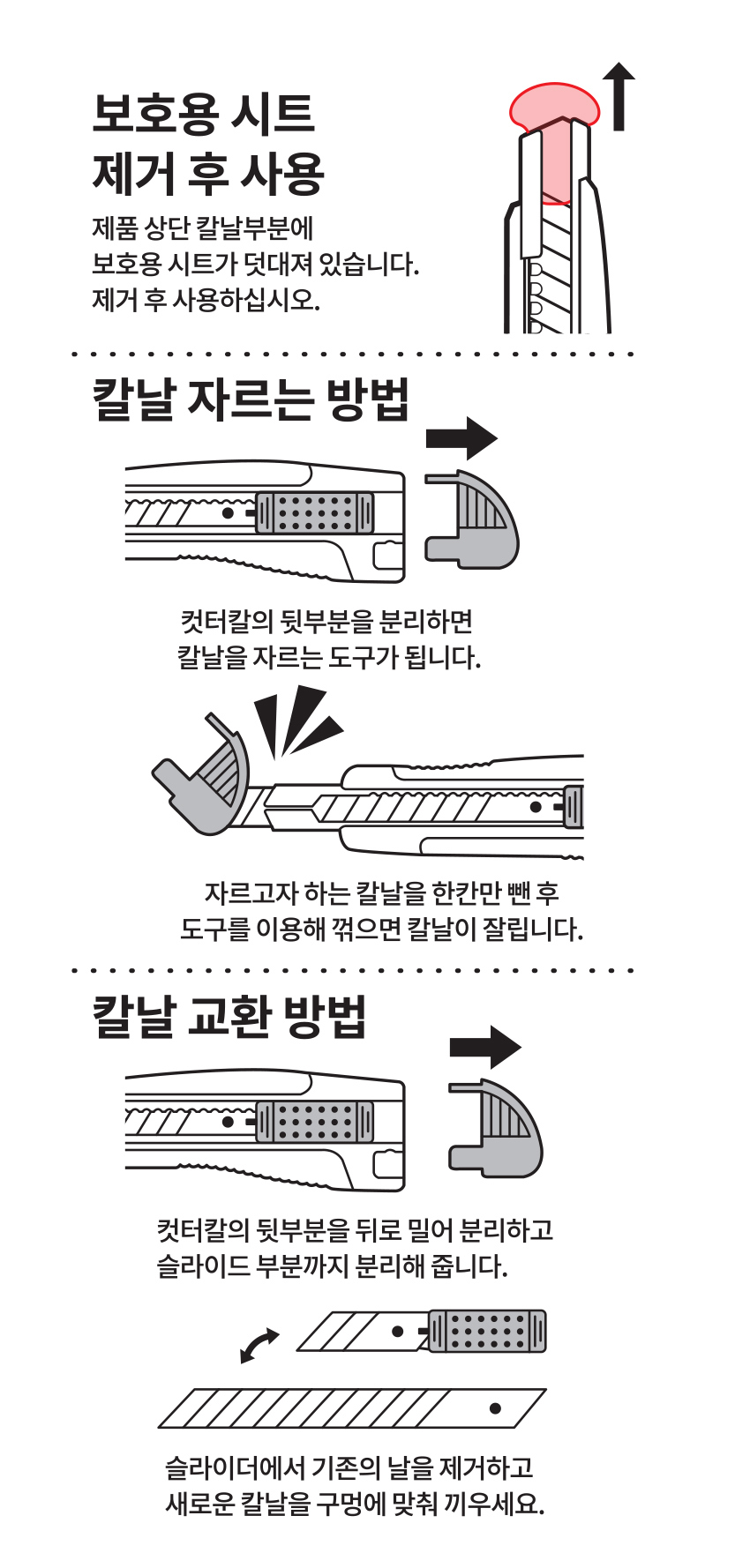 보호용 시트
제거 후 사용

제품 상단 칼날부분에
보호용 시트가 덧대져 있습니다.
제거 후 사용하십시오.

칼날 자르는 방법

컷터칼의 뒷부분을 분리하면
칼날을 자르는 도구가 됩니다.

자르고자 하는 칼날을 한칸만 뺀 후
도구를 이용해 꺾으면 칼날이 잘립니다.

칼날 교환 방법

컷터칼의 뒷부분을 뒤로 밀어 분리하고
슬라이드 부분까지 분리해 줍니다.

슬라이더에서 기존의 날을 제거하고
새로운 칼날을 구멍에 맞춰 끼우세요.