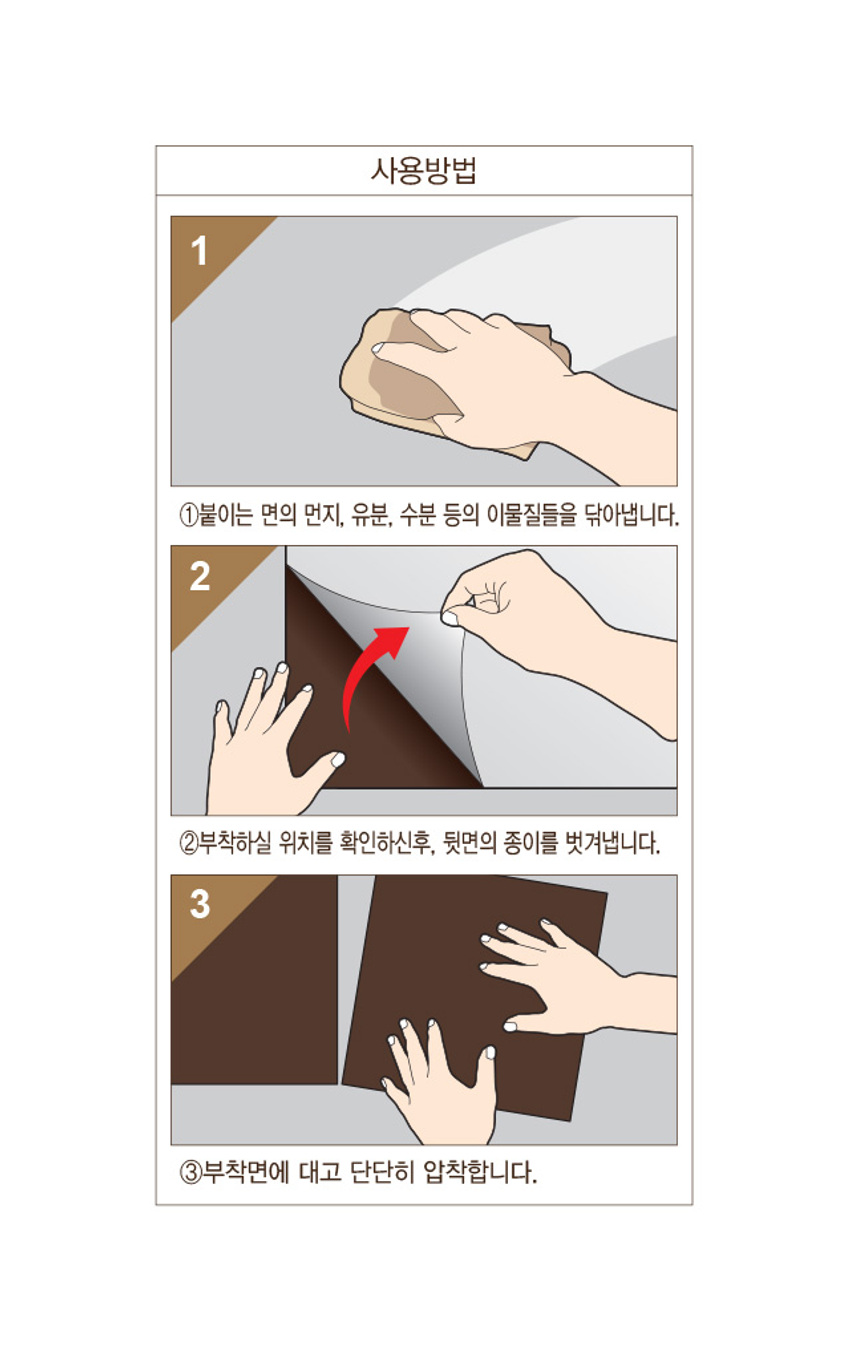 사용방법

1

①붙이는 면의 먼지, 유분, 수분 등의 이물질들을 닦아냅니다.

2

②부착하실 위치를 확인하신후, 뒷면의 종이를 벗겨냅니다.

3

③부착면에 대고 단단히 압착합니다.