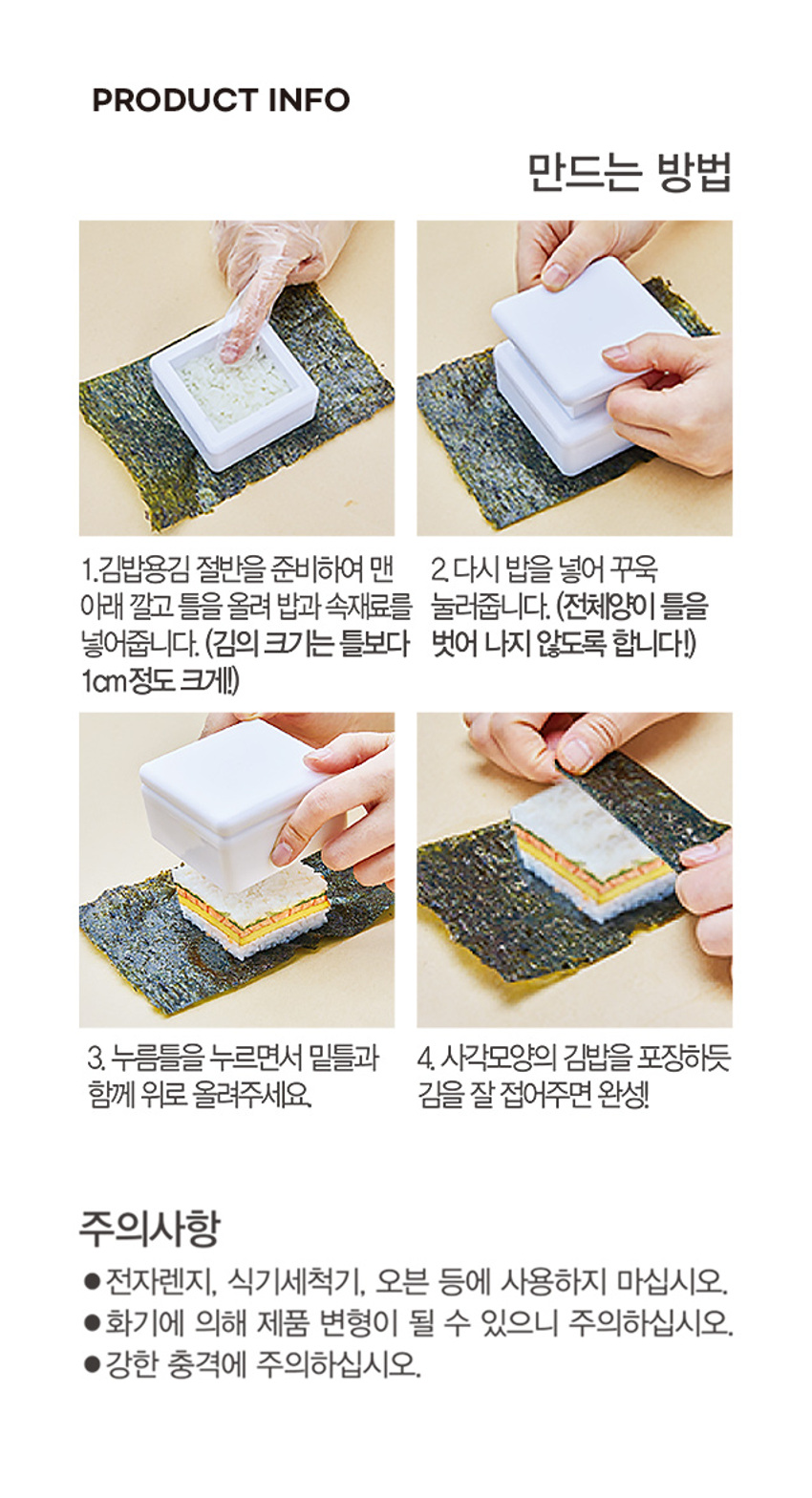 PRODUCT INFO

만드는 방법

1.김밥용김 절반을 준비하여 맨 아래 깔고 틀을 올려 밥과 속재료를 넣어줍니다. (김의 크기는 틀보다 1cm정도 크게!)

2. 다시 밥을 넣어 꾸욱 눌러줍니다. (전체양이 틀을 벗어 나지 않도록 합니다!)

3. 누름틀을 누르면서 밑틀과 함께 위로 올려주세요.

4. 사각모양의 김밥을 포장하듯 김을 잘 접어주면 완성!

주의사항

● 전자렌지, 식기세척기, 오븐 등에 사용하지 마십시오.
● 화기에 의해 제품 변형이 될 수 있으니 주의하십시오.
● 강한 충격에 주의하십시오.