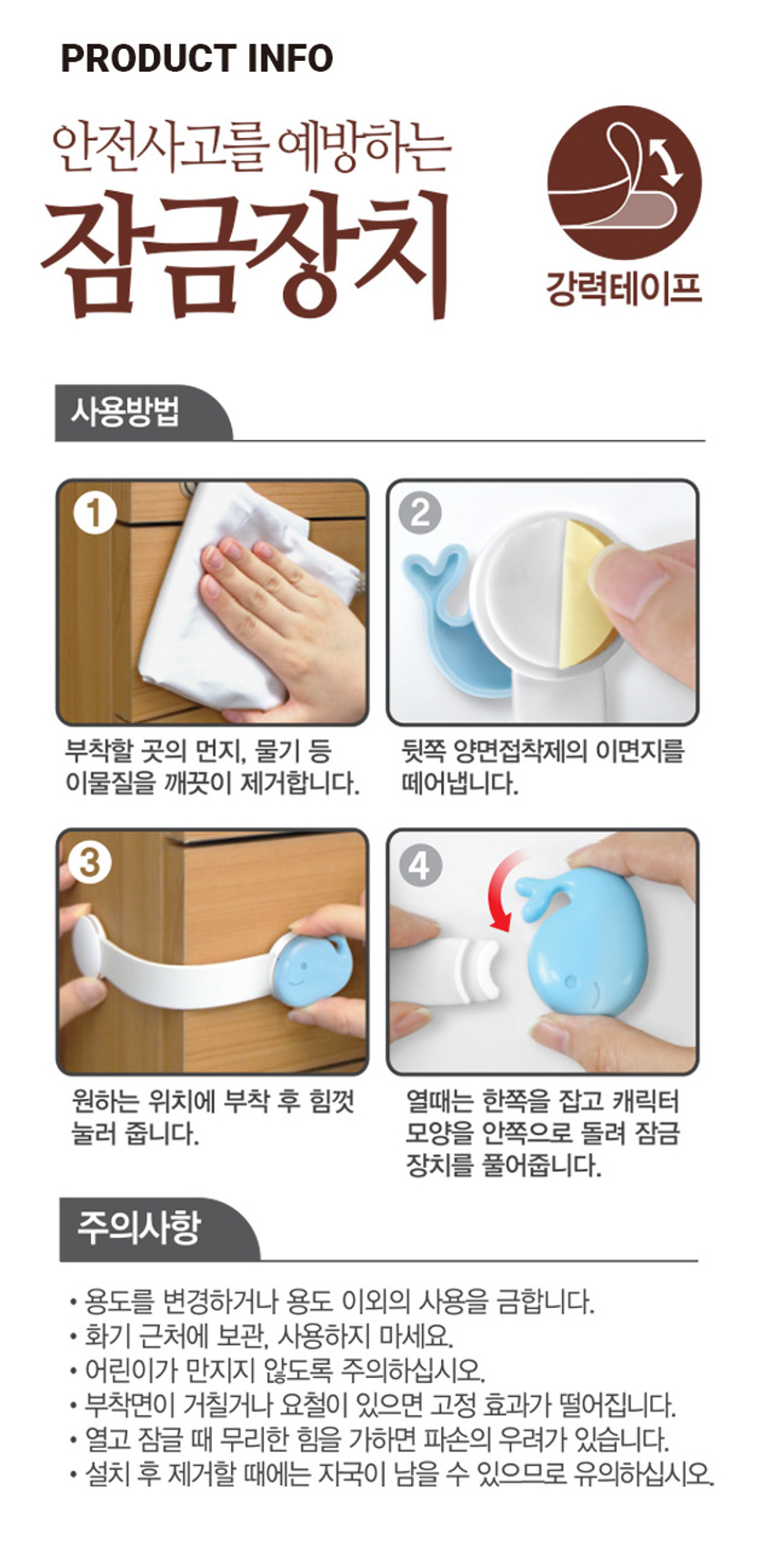 PRODUCT INFO

안전사고를 예방하는
잠금장치

강력테이프

사용방법

1
부착할 곳의 먼지, 물기 등 이물질을 깨끗이 제거합니다.

2
뒷쪽 양면접착제의 이면지를 떼어냅니다.

3
원하는 위치에 부착 후 힘껏 눌러 줍니다.

4
열때는 한쪽을 잡고 캐릭터 모양을 안쪽으로 돌려 잠금 장치를 풀어줍니다.

주의사항

• 용도를 변경하거나 용도 이외의 사용을 금합니다.
• 화기 근처에 보관, 사용하지 마세요.
• 어린이가 만지지 않도록 주의하십시오.
• 부착면이 거칠거나 요철이 있으면 고정 효과가 떨어집니다.
• 열고 잠글 때 무리한 힘을 가하면 파손의 우려가 있습니다.
• 설치 후 제거할 때에는 자국이 남을 수 있으므로 유의하십시오.