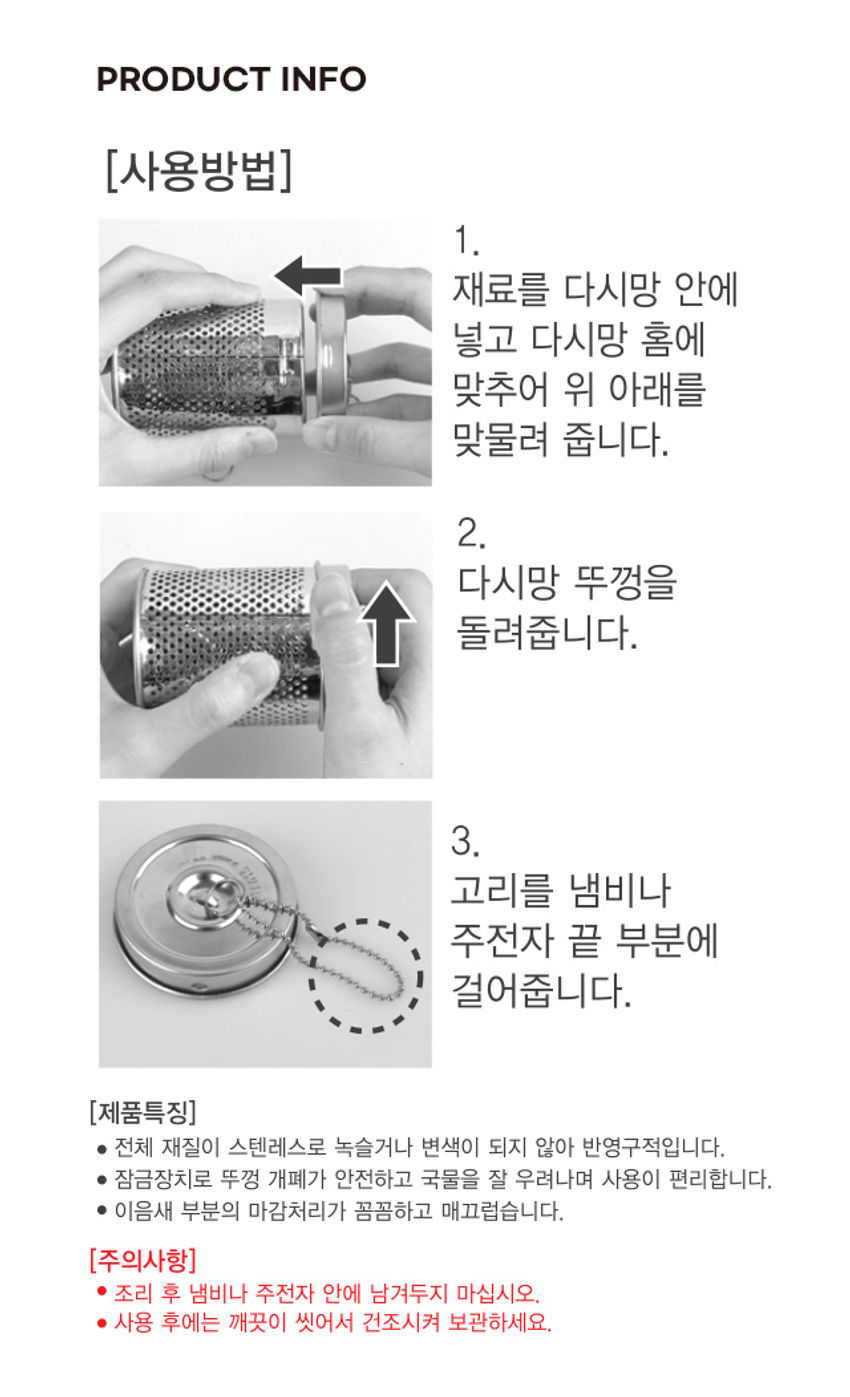 PRODUCT INFO

[사용방법]

1.
재료를 다시망 안에 넣고 다시망 홈에 맞추어 위 아래를 맞물려 줍니다.

2.
다시망 뚜껑을 돌려줍니다.

3.
고리를 냄비나 주전자 끝 부분에 걸어줍니다.

[제품특징]
● 전체 재질이 스텐레스로 녹슬거나 변색이 되지 않아 반영구적입니다.
● 잠금장치로 뚜껑 개폐가 안전하고 국물을 잘 우려나며 사용이 편리합니다.
● 이음새 부분의 마감처리가 꼼꼼하고 매끄럽습니다.

[주의사항]
● 조리 후 냄비나 주전자 안에 남겨두지 마십시오.
● 사용 후에는 깨끗이 씻어서 건조시켜 보관하세요.