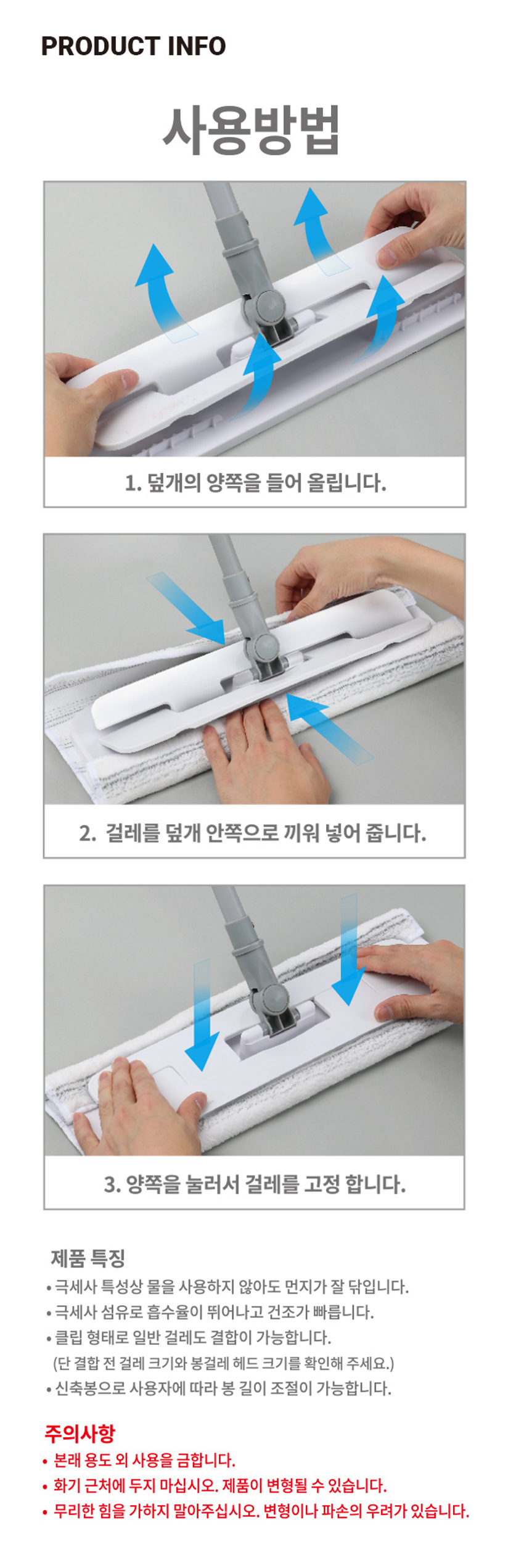 PRODUCT INFO

사용방법

1. 덮개의 양쪽을 들어 올립니다.

2. 걸레를 덮개 안쪽으로 끼워 넣어 줍니다.

3. 양쪽을 눌러서 걸레를 고정 합니다.

제품 특징
• 극세사 특성상 물을 사용하지 않아도 먼지가 잘 닦입니다.
• 극세사 섬유로 흡수율이 뛰어나고 건조가 빠릅니다.
• 클립 형태로 일반 걸레도 결합이 가능합니다.
(단 결합 전 걸레 크기와 봉걸레 헤드 크기를 확인해 주세요.)
• 신축봉으로 사용자에 따라 봉 길이 조절이 가능합니다.

주의사항
• 본래 용도 외 사용을 금합니다.
• 화기 근처에 두지 마십시오. 제품이 변형될 수 있습니다.
• 무리한 힘을 가하지 말아주십시오. 변형이나 파손의 우려가 있습니다.